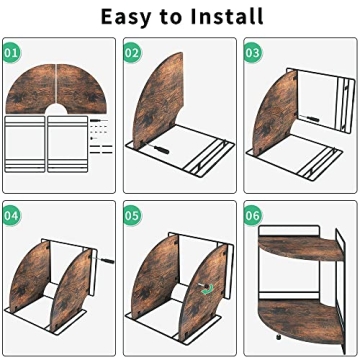 Easy to Install

01

02

03

04

05

06