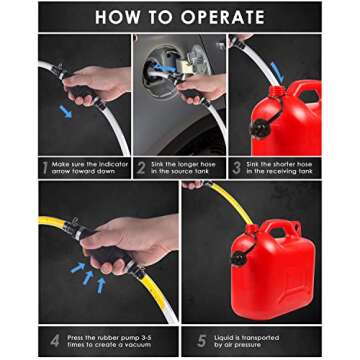 HOW TO OPERATE

1 Make sure the indicator arrow toward down

2 Sink the longer hose in the source tank

3 Sink the shorter hose in the receiving tank

4 Press the rubber pump 3-5 times to create a vacuum

5 Liquid is transported by air pressure