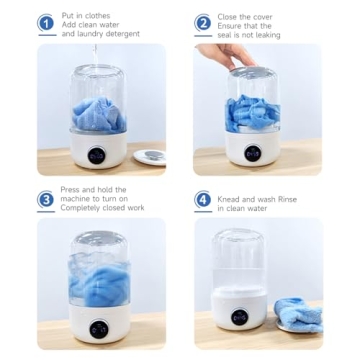 1
Put in clothes
Add clean water
and laundry detergent

2
Close the cover
Ensure that the
seal is not leaking

3
Press and hold the
machine to turn on
Completely closed work

4
Knead and wash Rinse
in clean water