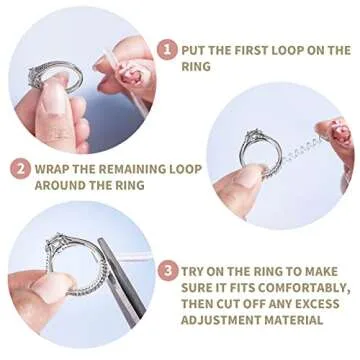 1 PUT THE FIRST LOOP ON THE RING

2 WRAP THE REMAINING LOOP AROUND THE RING

3 TRY ON THE RING TO MAKE SURE IT FITS COMFORTABLY, THEN CUT OFF ANY EXCESS ADJUSTMENT MATERIAL