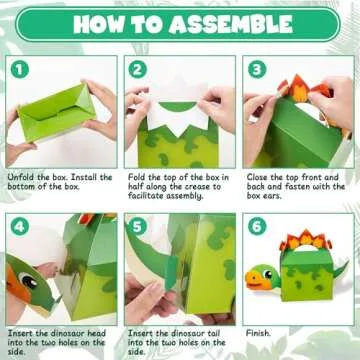 HOW TO ASSEMBLE

1

Unfold the box. Install the bottom of the box.

2

Fold the top of the box in half along the crease to facilitate assembly.

3

Close the top front and back and fasten with the box ears.

4

Insert the dinosaur head into the two holes on the side.

5

Insert the dinosaur tail into the two holes on the side.

6

Finish.