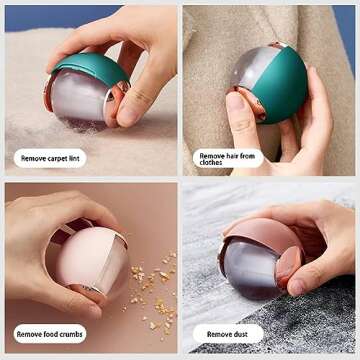 Remove carpet lint

Remove hair from clothes

Remove food crumbs

Remove dust