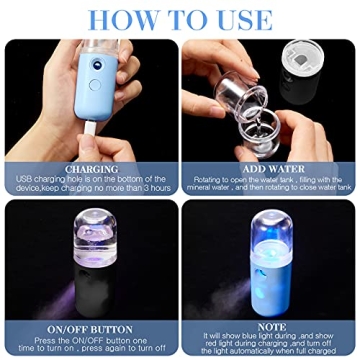 HOW TO USE

CHARGING
USB charging hole is on the bottom of the device,keep charging no more than 3 hours

ADD WATER
Rotating to open the water tank , filling with the mineral water , and then rotating to close water tank

ON/OFF BUTTON
Press the ON/OFF button one time to turn on , press again to turn off

NOTE
It will show blue light during ,and show red light during charging ,and turn off the light automatically when full charged