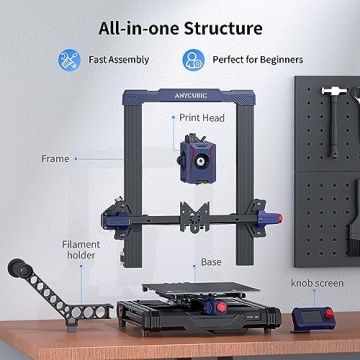 All-in-one Structure

Fast Assembly

Perfect for Beginners

ANYCUBIC

Print Head

Frame

Filament holder

Base

knob screen