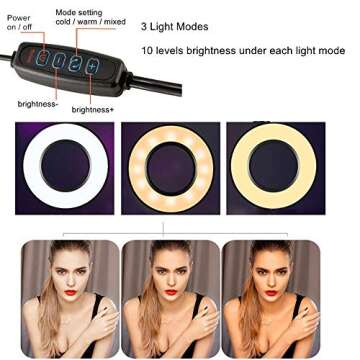 Power on / off

Mode setting cold / warm / mixed

3 Light Modes

10 levels brightness under each light mode

brightness-

brightness+