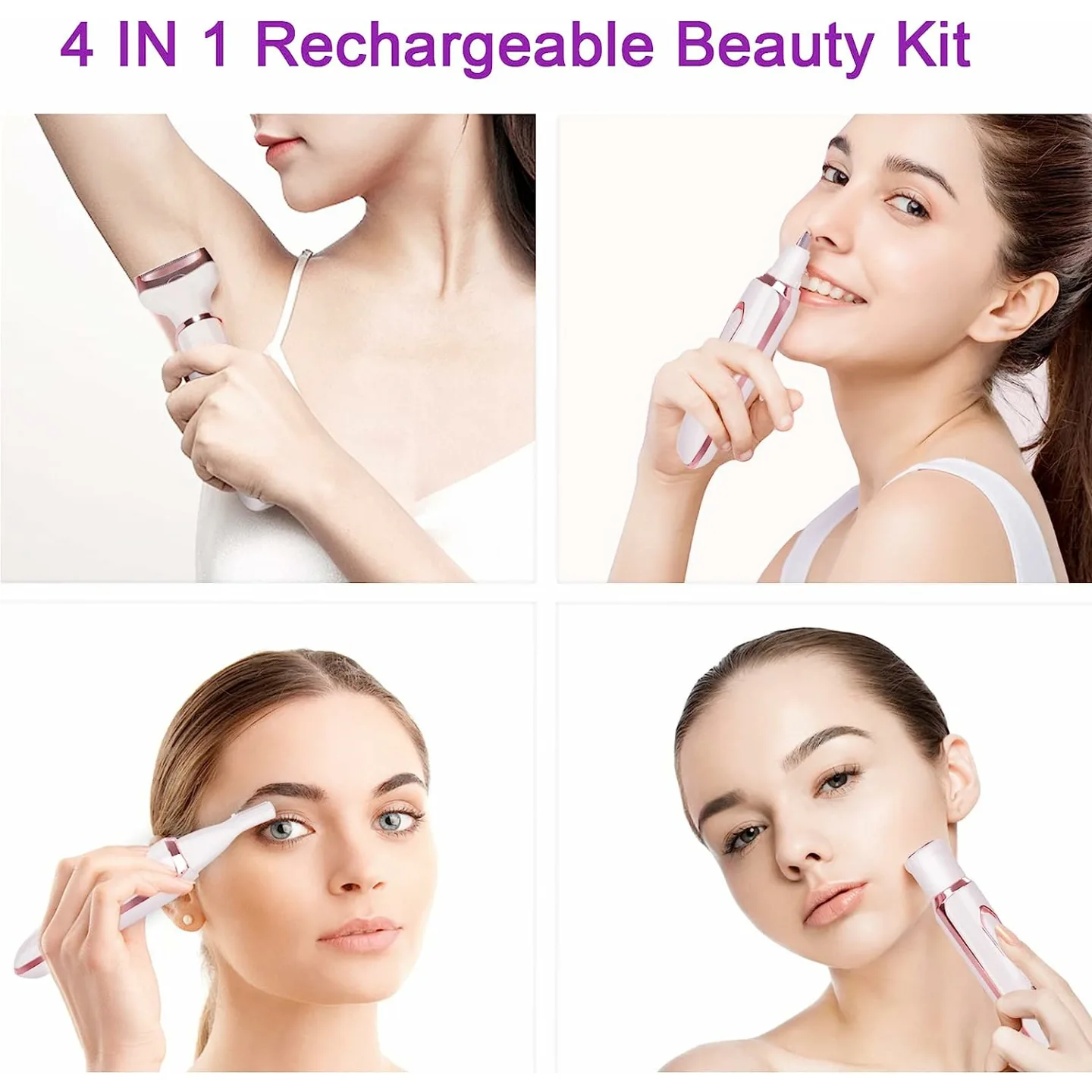 4 IN 1 Rechargeable Beauty Kit