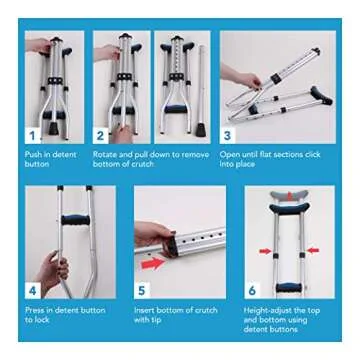 1
Push in detent button

2
Rotate and pull down to remove bottom of crutch

3
Open until flat sections click into place

4
Press in detent button to lock

5
Insert bottom of crutch with tip

6
Height-adjust the top and bottom using detent buttons