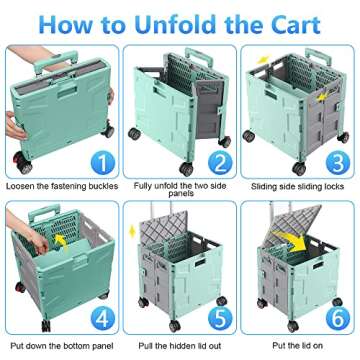 How to Unfold the Cart

1
Loosen the fastening buckles

2
Fully unfold the two side panels

3
Sliding side sliding locks

4
Put down the bottom panel

5
Pull the hidden lid out

6
Put the lid on