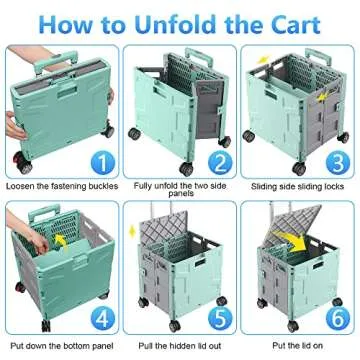 How to Unfold the Cart

1
Loosen the fastening buckles

2
Fully unfold the two side panels

3
Sliding side sliding locks

4
Put down the bottom panel

5
Pull the hidden lid out

6
Put the lid on