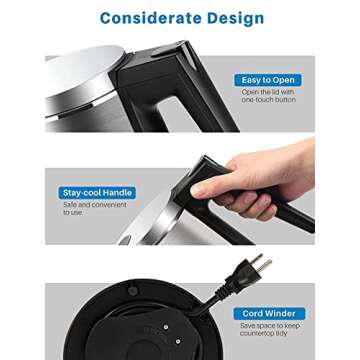 Considerate Design

Easy to Open
Open the lid with one-touch button

Stay-cool Handle
Safe and convenient to use.

Cord Winder
Save space to keep countertop tidy