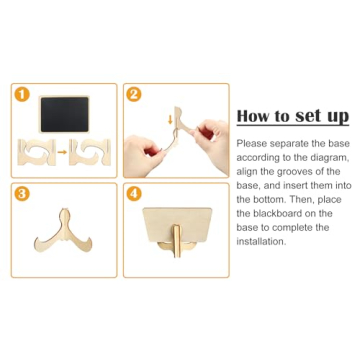 1

2

3

4

How to set up

Please separate the base according to the diagram, align the grooves of the base, and insert them into the bottom. Then, place the blackboard on the base to complete the installation.