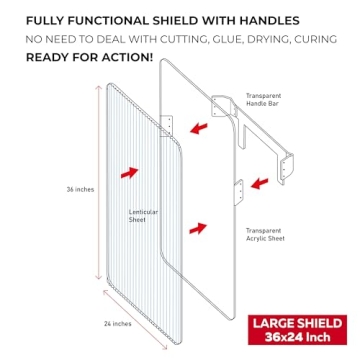 FULLY FUNCTIONAL SHIELD WITH HANDLES
NO NEED TO DEAL WITH CUTTING, GLUE, DRYING, CURING
READY FOR ACTION!

Transparent Handle Bar

36 inches

Lenticular Sheet

Transparent Acrylic Sheet

24 inches

LARGE SHIELD
36x24 Inch