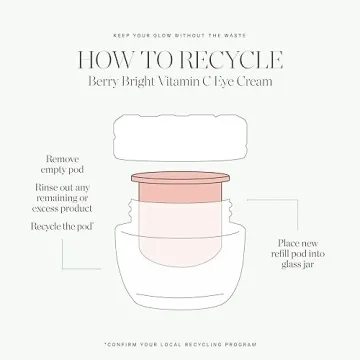 KEEP YOUR GLOW WITHOUT THE WASTE

HOW TO RECYCLE
Berry Bright Vitamin C Eye Cream

Remove empty pod

Rinse out any remaining or excess product

Recycle the pod*

Place new refill pod into glass jar

*CONFIRM YOUR LOCAL RECYCLING PROGRAM