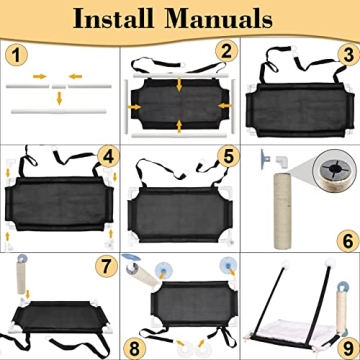 Install Manuals

1

2

3

4

5

6

7

8

9