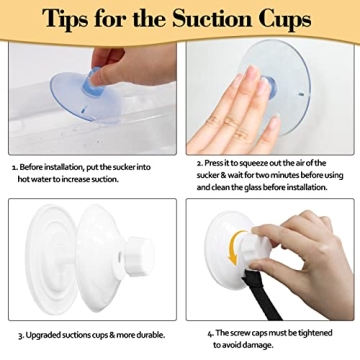 Tips for the Suction Cups

1. Before installation, put the sucker into hot water to increase suction.

2. Press it to squeeze out the air of the sucker & wait for two minutes before using and clean the glass before installation.

3. Upgraded suctions cups & more durable.

4. The screw caps must be tightened to avoid damage.