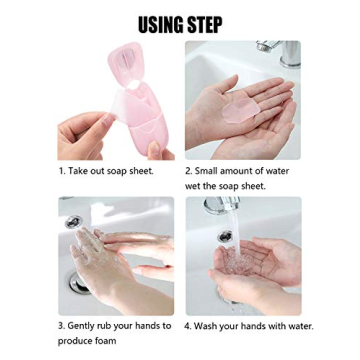 USING STEP

1. Take out soap sheet.

2. Small amount of water wet the soap sheet.

3. Gently rub your hands to produce foam

4. Wash your hands with water.