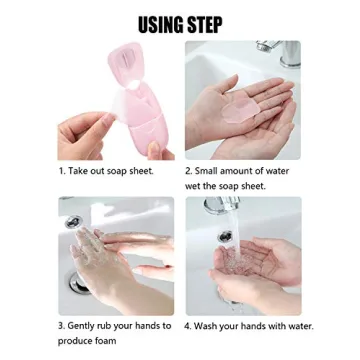 USING STEP

1. Take out soap sheet.

2. Small amount of water wet the soap sheet.

3. Gently rub your hands to produce foam

4. Wash your hands with water.