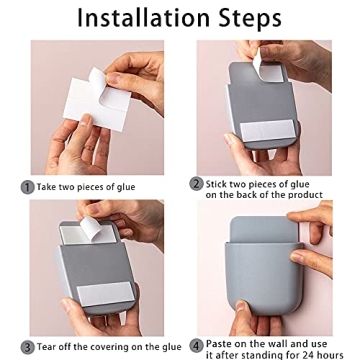 Installation Steps

1 Take two pieces of glue

2 Stick two pieces of glue on the back of the product

3 Tear off the covering on the glue

4 Paste on the wall and use it after standing for 24 hours