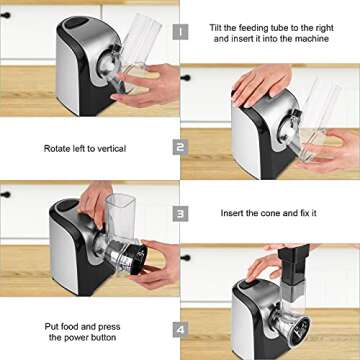 1
Tilt the feeding tube to the right and insert it into the machine

Rotate left to vertical
2

3
Insert the cone and fix it

Put food and press the power button
4