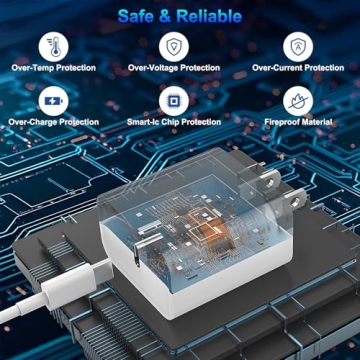 Safe & Reliable

Over-Temp Protection

Over-Voltage Protection

Over-Current Protection

Over-Charge Protection

Smart-Ic Chip Protection

Fireproof Material