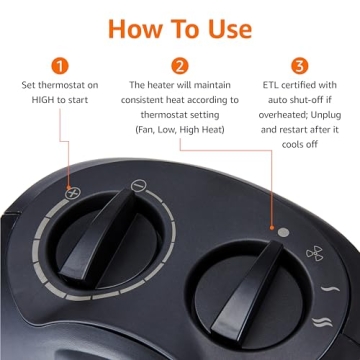 How To Use

1
Set thermostat on HIGH to start

2
The heater will maintain consistent heat according to thermostat setting (Fan, Low, High Heat)

3
ETL certified with auto shut-off if overheated; Unplug and restart after it cools off