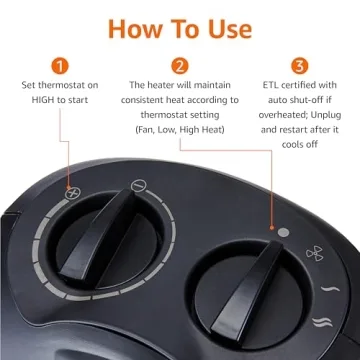 How To Use

1
Set thermostat on HIGH to start

2
The heater will maintain consistent heat according to thermostat setting (Fan, Low, High Heat)

3
ETL certified with auto shut-off if overheated; Unplug and restart after it cools off