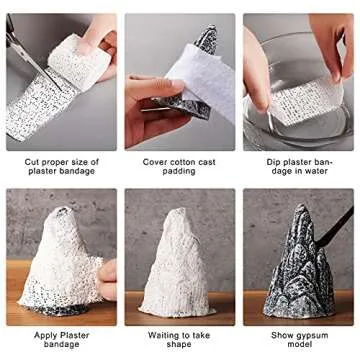 Cut proper size of plaster bandage

Cover cotton cast padding

Dip plaster bandage in water

Apply Plaster bandage

Waiting to take shape

Show gypsum model