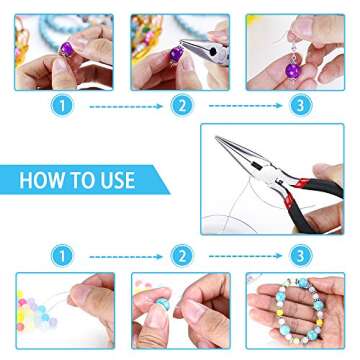 1
2
3
HOW TO USE
1
2
3