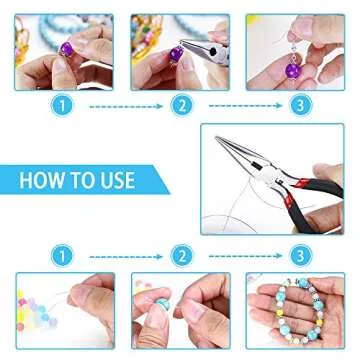 1
2
3
HOW TO USE
1
2
3