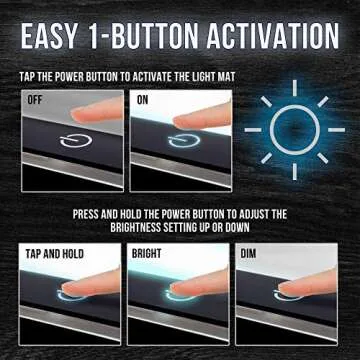 EASY 1-BUTTON ACTIVATION

TAP THE POWER BUTTON TO ACTIVATE THE LIGHT MAT

OFF

ON

PRESS AND HOLD THE POWER BUTTON TO ADJUST THE BRIGHTNESS SETTING UP OR DOWN

TAP AND HOLD

BRIGHT

DIM