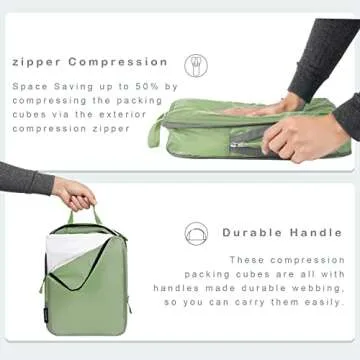 zipper Compression

Space Saving up to 50% by compressing the packing cubes via the exterior compression zipper

Durable Handle

These compression packing cubes are all with handles made durable webbing, so you can carry them easily.