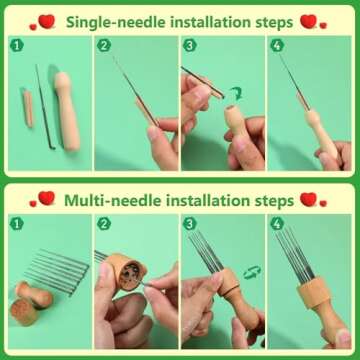 Single-needle installation steps

1

2

3

4

Multi-needle installation steps

1

2

3

4