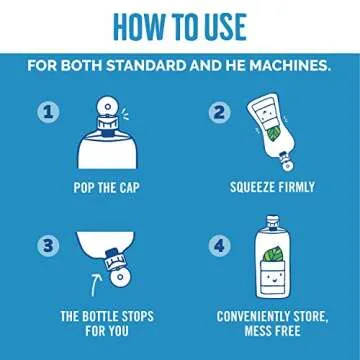 HOW TO USE

FOR BOTH STANDARD AND HE MACHINES.

1

POP THE CAP

2

SQUEEZE FIRMLY

3

THE BOTTLE STOPS FOR YOU

4

CONVENIENTLY STORE, MESS FREE