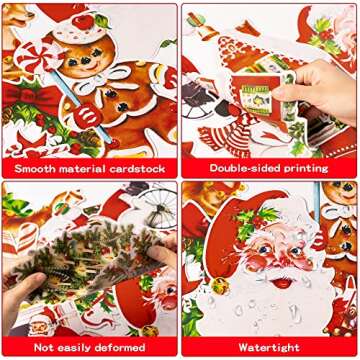 Smooth material cardstock

Double-sided printing

Not easily deformed

Watertight