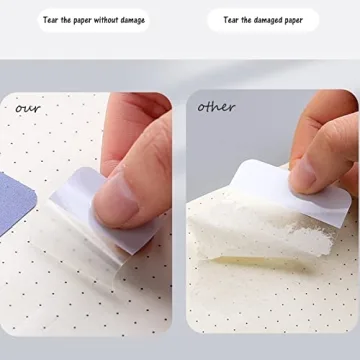 Tear the paper without damage

Tear the damaged paper

our

other