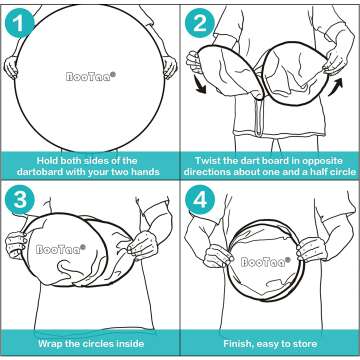 1

BooTaa®

Hold both sides of the dartobard with your two hands

2

Twist the dart board in opposite directions about one and a half circle

3

BooTaa®

Wrap the circles inside

4

BooTaa®

Finish, easy to store