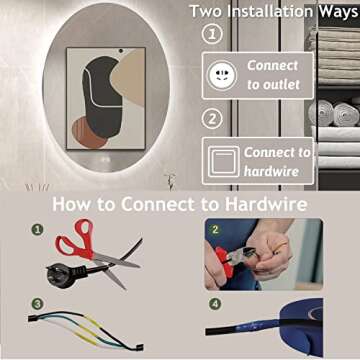 Two Installation Ways

1

Connect to outlet

2

Connect to hardwire

How to Connect to Hardwire

1

2

3

4