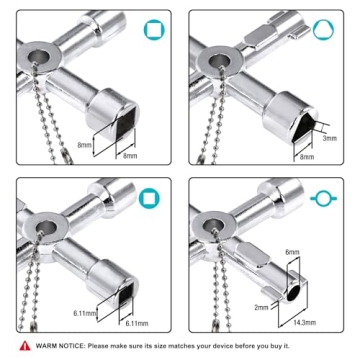 8mm
8mm

3mm
8mm

6.11mm
6.11mm

6mm
2mm
14.3mm

WARM NOTICE: Please make sure its size matches your device before you buy it.