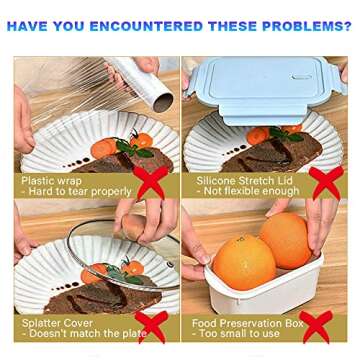 HAVE YOU ENCOUNTERED THESE PROBLEMS?

Plastic wrap
- Hard to tear properly

Silicone Stretch Lid
- Not flexible enough

Splatter Cover
- Doesn't match the plate

Food Preservation Box
- Too small to use