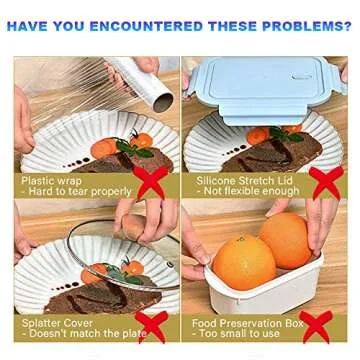 HAVE YOU ENCOUNTERED THESE PROBLEMS?

Plastic wrap
- Hard to tear properly

Silicone Stretch Lid
- Not flexible enough

Splatter Cover
- Doesn't match the plate

Food Preservation Box
- Too small to use