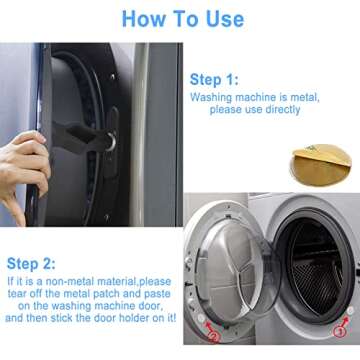 How To Use

Step 1:
Washing machine is metal, please use directly

Step 2:
If it is a non-metal material,please tear off the metal patch and paste on the washing machine door, and then stick the door holder on it!

2

1