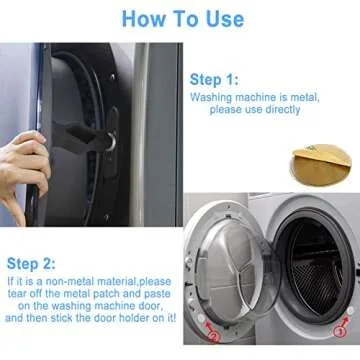 How To Use

Step 1:
Washing machine is metal, please use directly

Step 2:
If it is a non-metal material,please tear off the metal patch and paste on the washing machine door, and then stick the door holder on it!

2

1