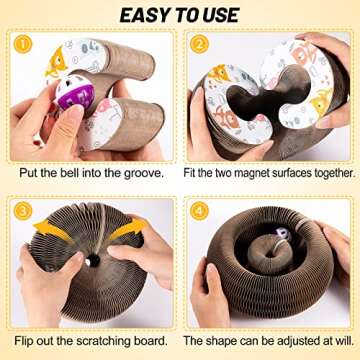 EASY TO USE

1

Put the bell into the groove.

2

Fit the two magnet surfaces together.

3

Flip out the scratching board.

4

The shape can be adjusted at will.