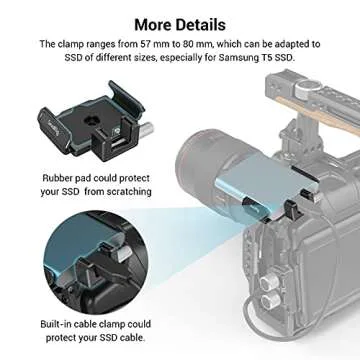 More Details

The clamp ranges from 57 mm to 80 mm, which can be adapted to SSD of different sizes, especially for Samsung T5 SSD.

SmallRig

Rubber pad could protect your SSD  from scratching

Built-in cable clamp could protect your SSD cable.