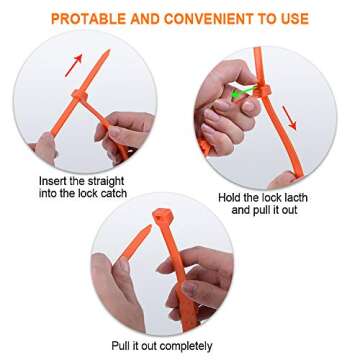 PROTABLE AND CONVENIENT TO USE

Insert the straight into the lock catch

Hold the lock lacth and pull it out

Pull it out completely