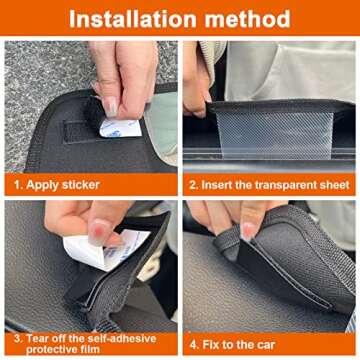 Installation method

1. Apply sticker

2. Insert the transparent sheet

3. Tear off the self-adhesive protective film

4. Fix to the car