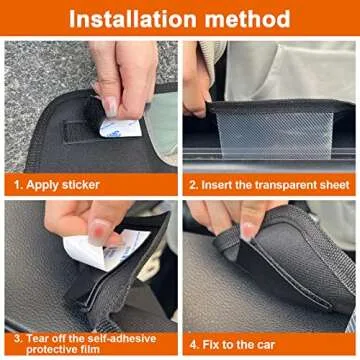 Installation method

1. Apply sticker

2. Insert the transparent sheet

3. Tear off the self-adhesive protective film

4. Fix to the car