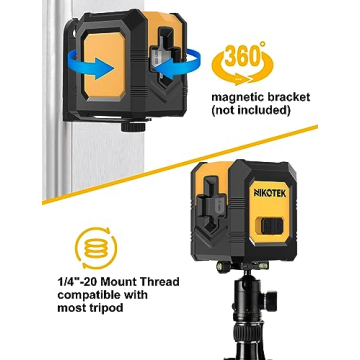 360°

magnetic bracket (not included)

NIKOTEK

1/4"-20 Mount Thread compatible with most tripod