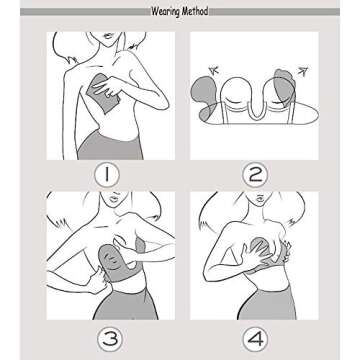 Wearing Method

1

2

3

4