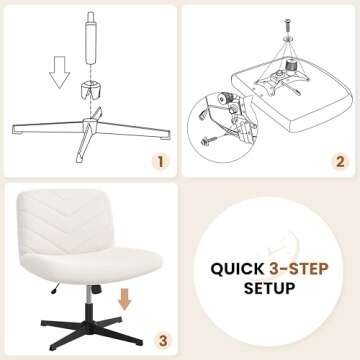 1

2

3

QUICK 3-STEP SETUP